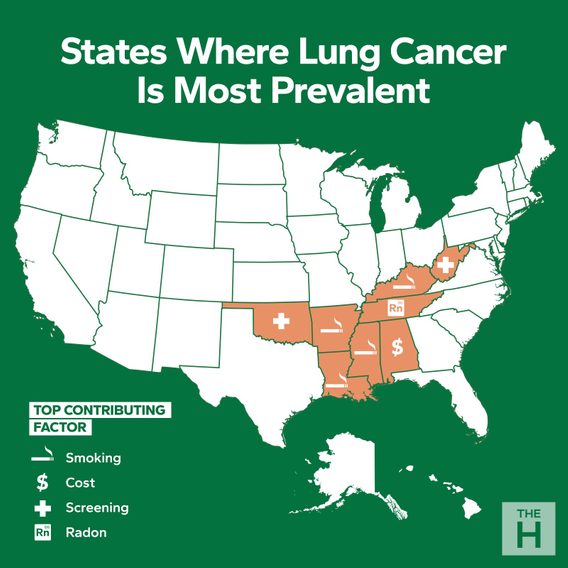 States Where Lung Cancer Is Most Prevalent

Rn

$

TOP CONTRIBUTING FACTOR

Smoking

$ Cost

Screening

Rn Radon

THE H